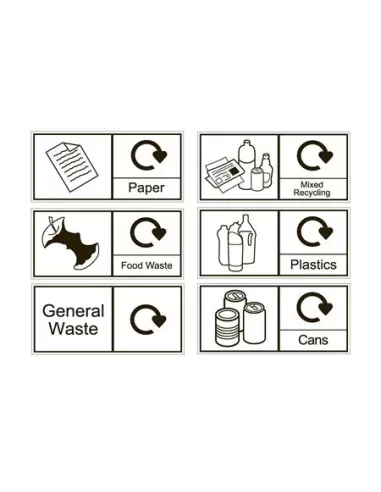 Paper

Food Waste

General Waste

Mixed Recycling

Plastics

Cans